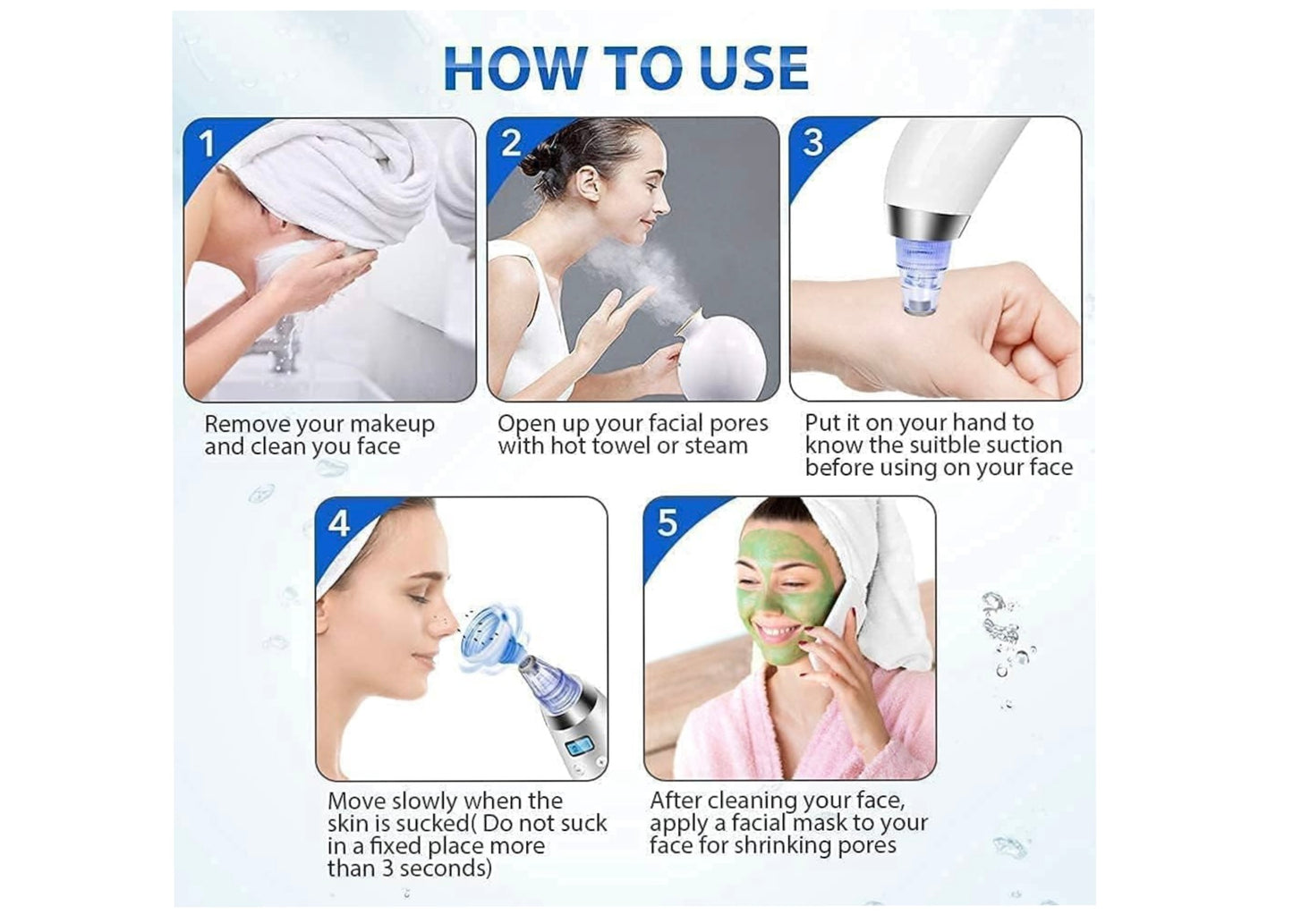 HOW TO USE

1

Remove your makeup and clean you face

2

Open up your facial pores with hot towel or steam

3

Put it on your hand to know the suitble suction before using on your face

4

Move slowly when the skin is sucked( Do not suck in a fixed place more than 3 seconds)

5

After cleaning your face, apply a facial mask to your face for shrinking pores