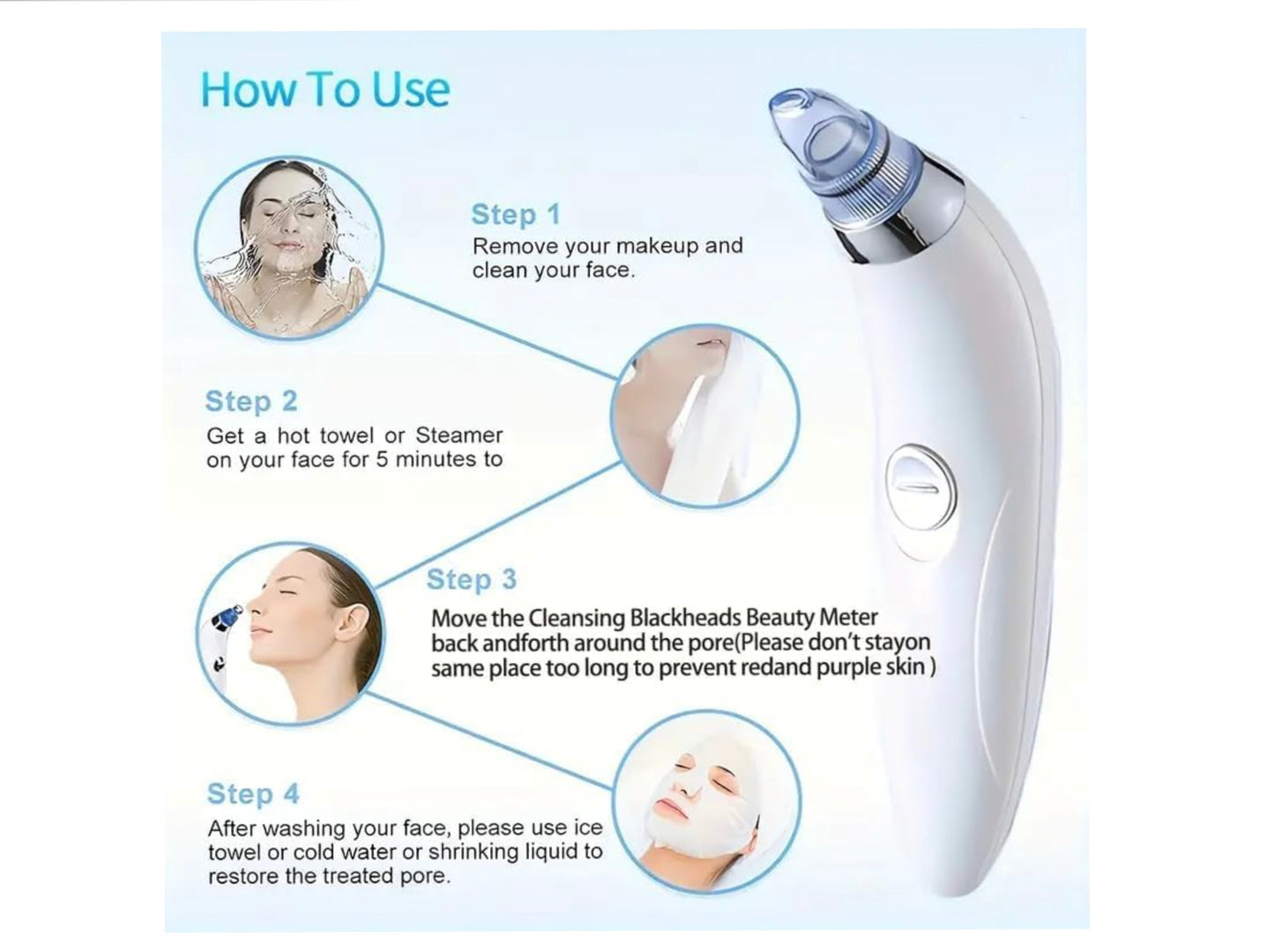 How To Use

Step 1
Remove your makeup and clean your face.

Step 2
Get a hot towel or Steamer on your face for 5 minutes to

Step 3
Move the Cleansing Blackheads Beauty Meter back andforth around the pore(Please don't stayon same place too long to prevent redand purple skin )

Step 4
After washing your face, please use ice towel or cold water or shrinking liquid to restore the treated pore.